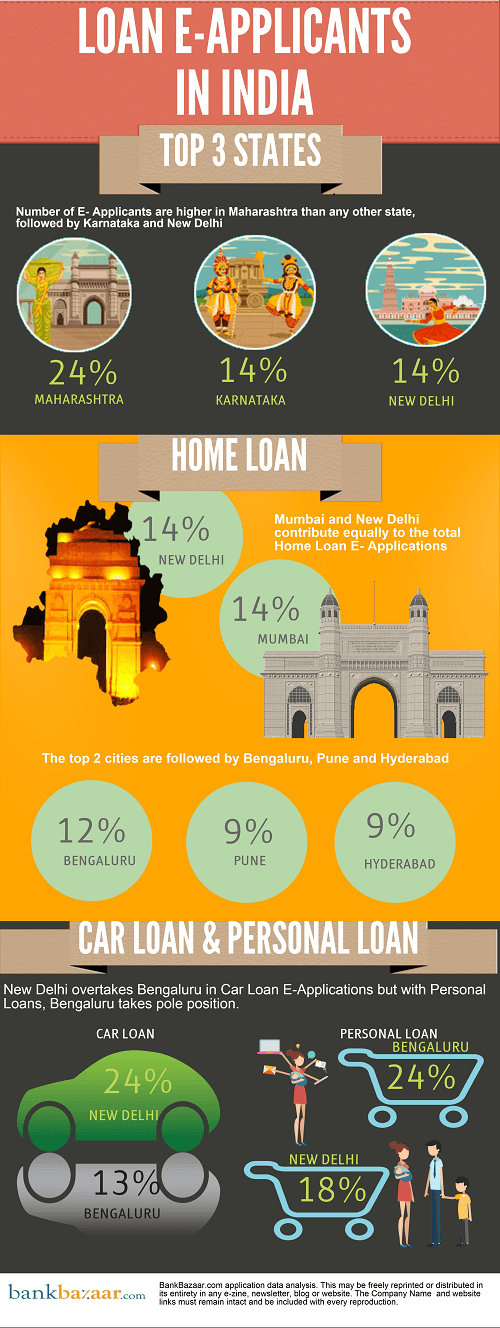 LOAN E-APPLICANTS IN INDIA

TOP 3 STATES

Number of E- Applicants are higher in Maharashtra than any other state, followed by Karnataka and New Delhi

24%
MAHARASHTRA

14%
KARNATAKA

14%
NEW DELHI

HOME LOAN

14%
NEW DELHI

Mumbai and New Delhi contribute equally to the total Home Loan E- Applications

14%
MUMBAI

The top 2 cities are followed by Bengaluru, Pune and Hyderabad

12%
BENGALURU

9%
PUNE

9%
HYDERABAD

CAR LOAN & PERSONAL LOAN

New Delhi overtakes Bengaluru in Car Loan E-Applications but with Personal Loans, Bengaluru takes pole position.

CAR LOAN

24%
NEW DELHI

13%
BENGALURU

PERSONAL LOAN

BENGALURU
24%

NEW DELHI
18%

bankbazaar.com

BankBazaar.com application data analysis. This may be freely reprinted or distributed in its entirety in any e-zine, newsletter, blog or website. The Company Name and website links must remain intact and be included with every reproduction.