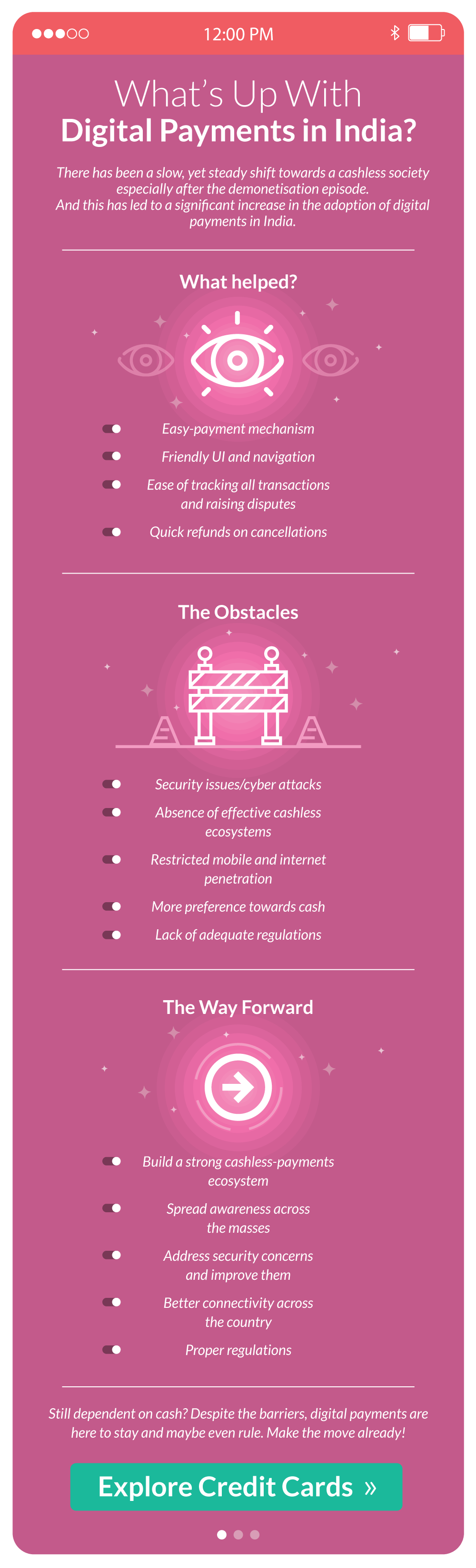 12:00 PM

What's Up With
Digital Payments in India?

There has been a slow, yet steady shift towards a cashless society especially after the demonetisation episode. And this has led to a significant increase in the adoption of digital payments in India.

What helped?

Easy-payment mechanism

Friendly UI and navigation

Ease of tracking all transactions and raising disputes

Quick refunds on cancellations

The Obstacles

Security issues/cyber attacks

Absence of effective cashless ecosystems

Restricted mobile and internet penetration

More preference towards cash

Lack of adequate regulations

The Way Forward

Build a strong cashless-payments ecosystem

Spread awareness across the masses

Address security concerns and improve them

Better connectivity across the country

Proper regulations

Still dependent on cash? Despite the barriers, digital payments are here to stay and maybe even rule. Make the move already!

Explore Credit Cards »